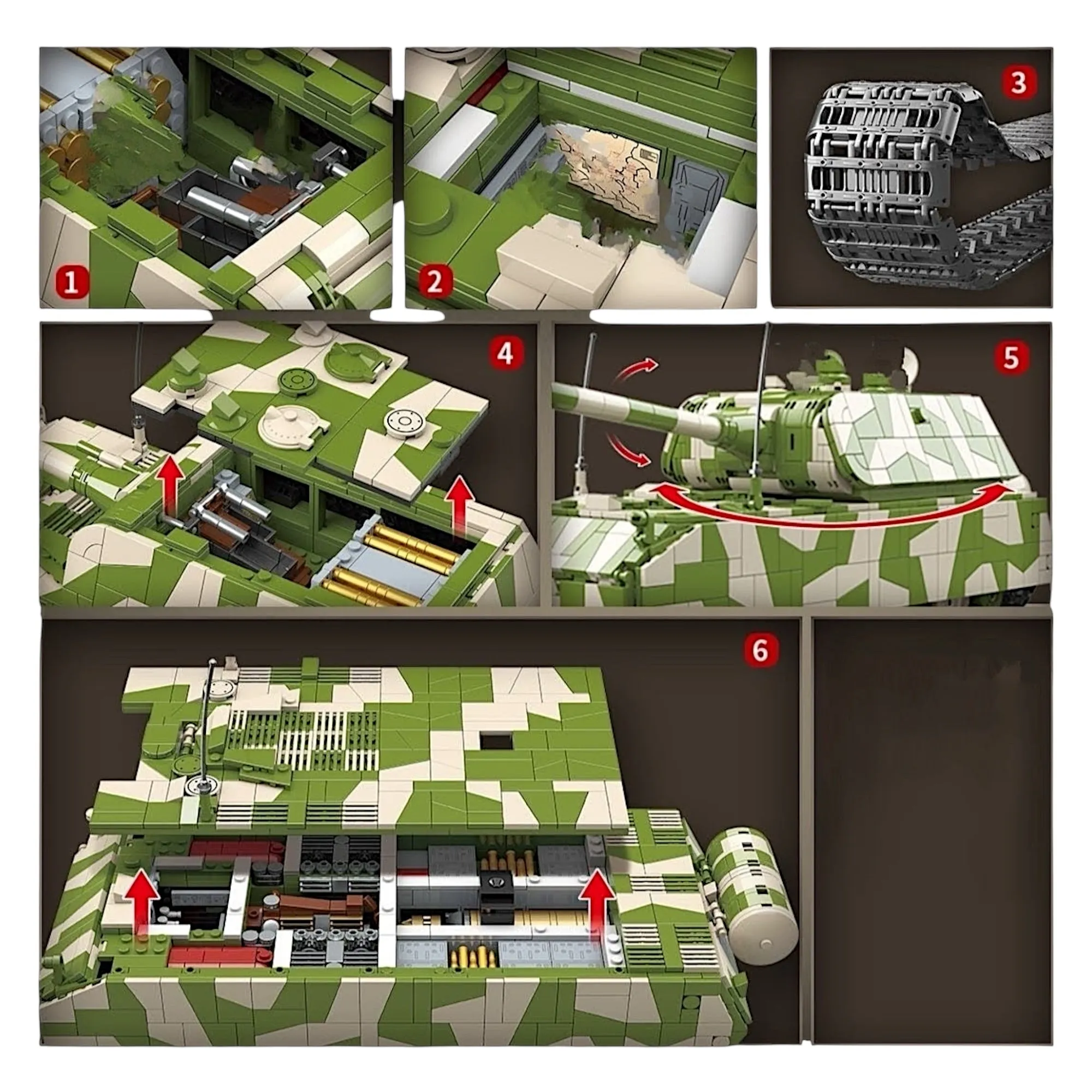 1

2

3

4

5

6